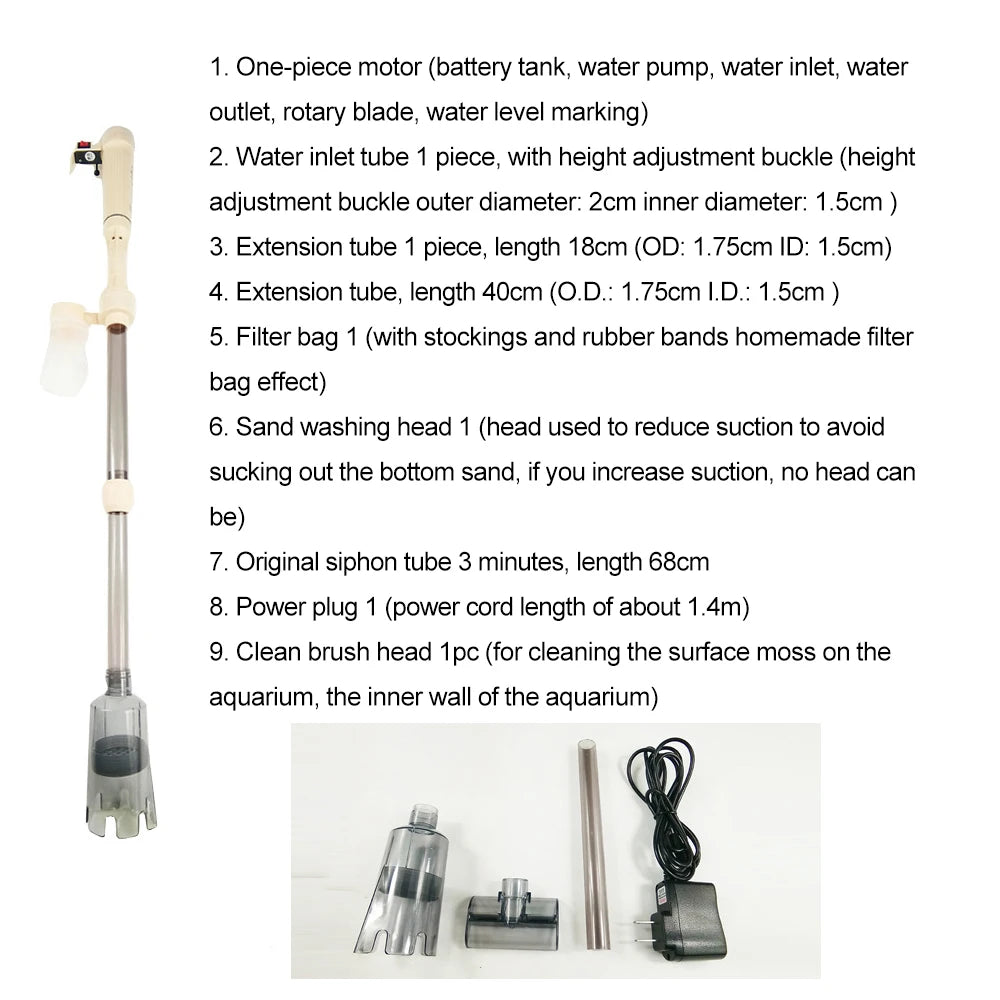 1. One-piece motor (battery tank, water pump, water inlet, water outlet, rotary blade, water level marking)

2. Water inlet tube 1 piece, with height adjustment buckle (height adjustment buckle outer diameter: 2cm inner diameter: 1.5cm )

3. Extension tube 1 piece, length 18cm (OD: 1.75cm ID: 1.5cm)

4. Extension tube, length 40cm (O.D.: 1.75cm I.D.: 1.5cm )

5. Filter bag 1 (with stockings and rubber bands homemade filter bag effect)

6. Sand washing head 1 (head used to reduce suction to avoid sucking out the bottom sand, if you increase suction, no head can be)

7. Original siphon tube 3 minutes, length 68cm

8. Power plug 1 (power cord length of about 1.4m)

9. Clean brush head 1pc (for cleaning the surface moss on the aquarium, the inner wall of the aquarium)