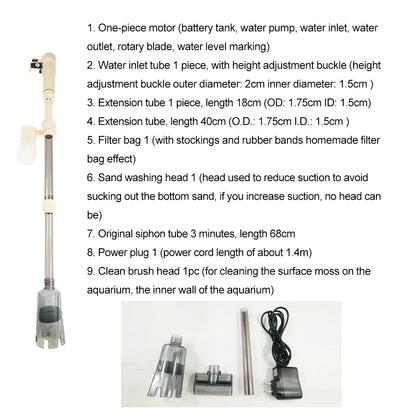 1. One-piece motor (battery tank, water pump, water inlet, water outlet, rotary blade, water level marking)
2. Water inlet tube 1 piece, with height adjustment buckle (height adjustment buckle outer diameter: 2cm inner diameter: 1.5cm )
3. Extension tube 1 piece, length 18cm (OD: 1.75cm ID: 1.5cm)
4. Extension tube, length 40cm (O.D.: 1.75cm I.D.: 1.5cm )
5. Filter bag 1 (with stockings and rubber bands homemade filter bag effect)
6. Sand washing head 1 (head used to reduce suction to avoid sucking out the bottom sand, if you increase suction, no head can be)
7. Original siphon tube 3 minutes, length 68cm
8. Power plug 1 (power cord length of about 1.4m)
9. Clean brush head 1pc (for cleaning the surface moss on the aquarium, the inner wall of the aquarium)