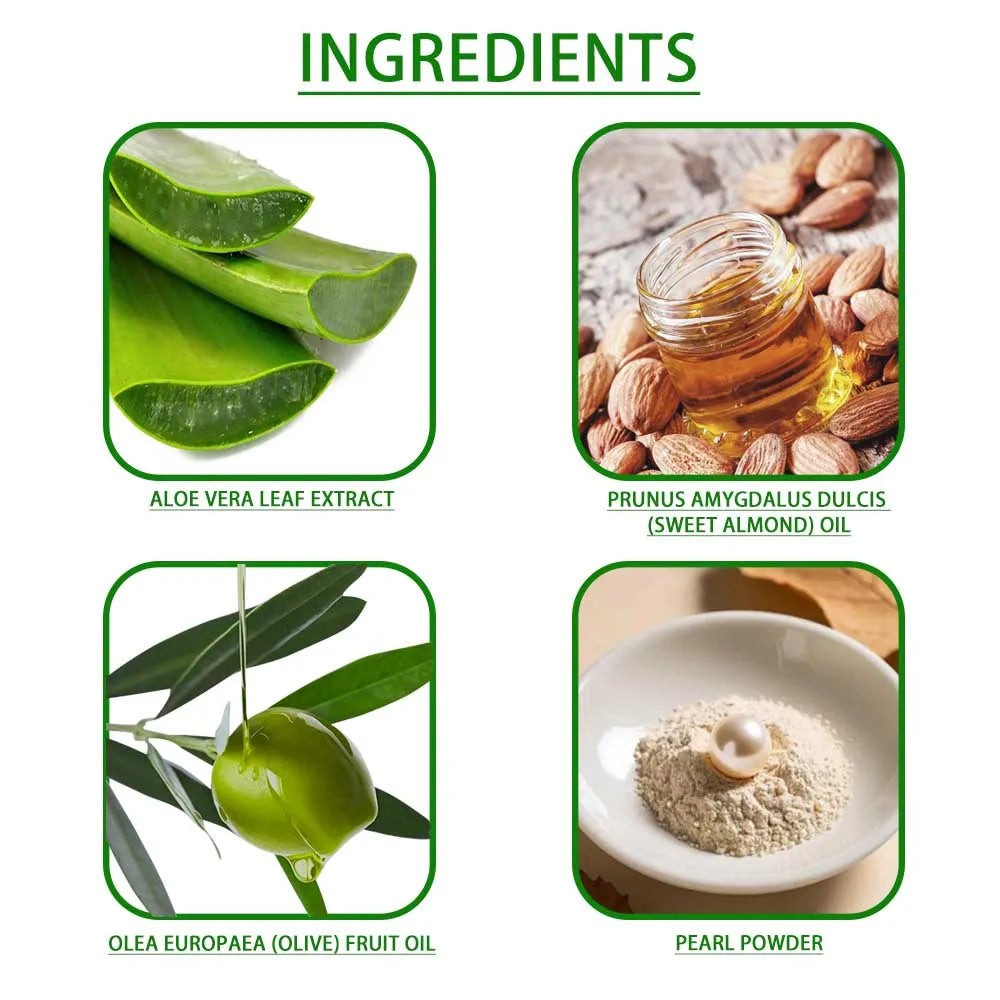 INGREDIENTS

ALOE VERA LEAF EXTRACT

PRUNUS AMYGDALUS DULCIS (SWEET ALMOND) OIL

OLEA EUROPAEA (OLIVE) FRUIT OIL

PEARL POWDER