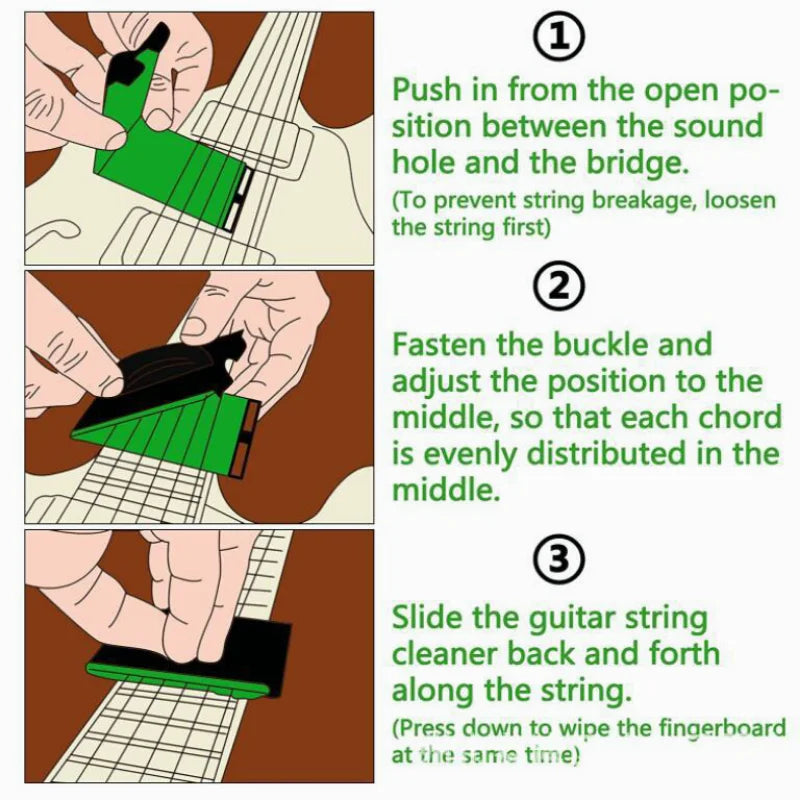 ①

Push in from the open position between the sound hole and the bridge.
(To prevent string breakage, loosen the string first)

②

Fasten the buckle and adjust the position to the middle, so that each chord is evenly distributed in the middle.

③

Slide the guitar string cleaner back and forth along the string.
(Press down to wipe the fingerboard at the same time)