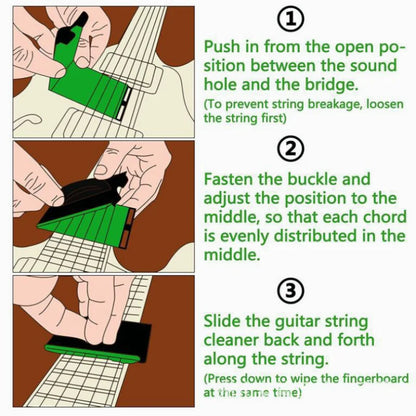 ①

Push in from the open position between the sound hole and the bridge.

(To prevent string breakage, loosen the string first)

②

Fasten the buckle and adjust the position to the middle, so that each chord is evenly distributed in the middle.

③

Slide the guitar string cleaner back and forth along the string.

(Press down to wipe the fingerboard at the same time)